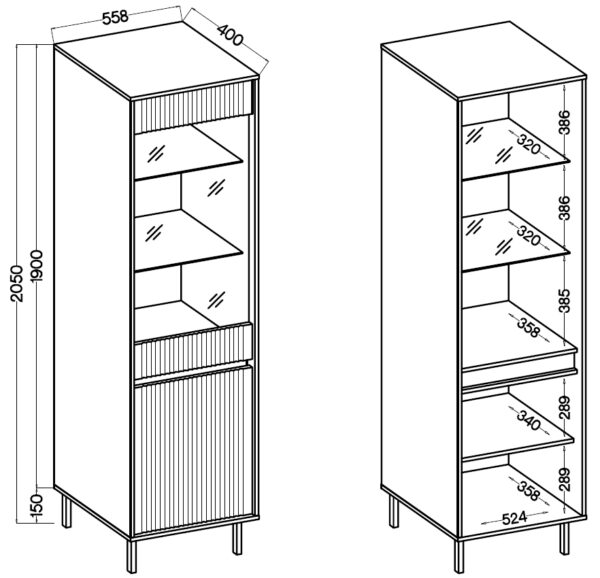 558
400
2050
1900
150
386
320
386
320
385
358
289
340
289
358
524